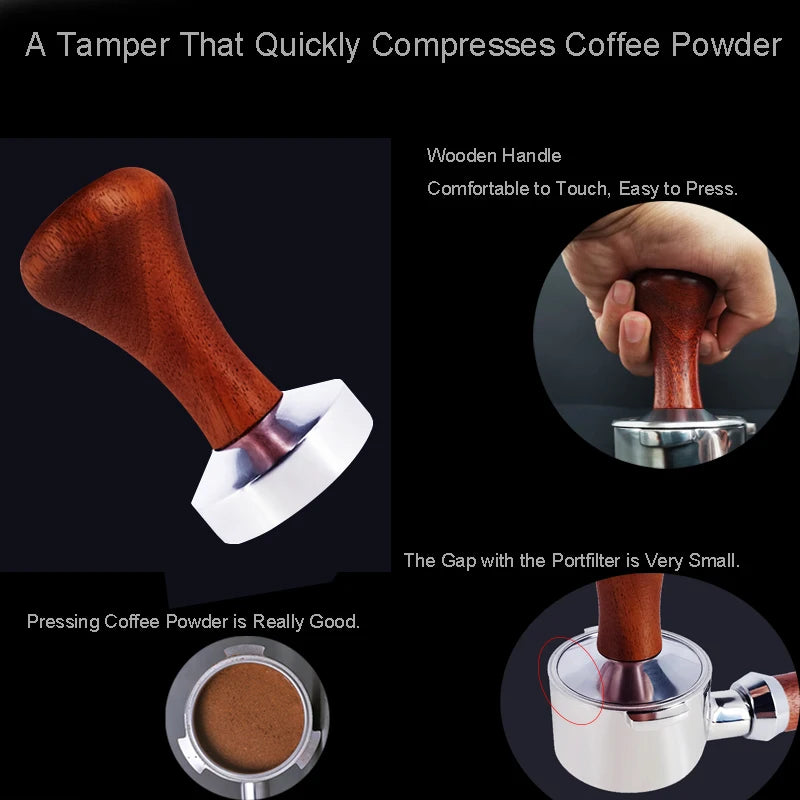 A Tamper That Quickly Compresses Coffee Powder

Wooden Handle
Comfortable to Touch, Easy to Press.

The Gap with the Portfilter is Very Small.

Pressing Coffee Powder is Really Good.