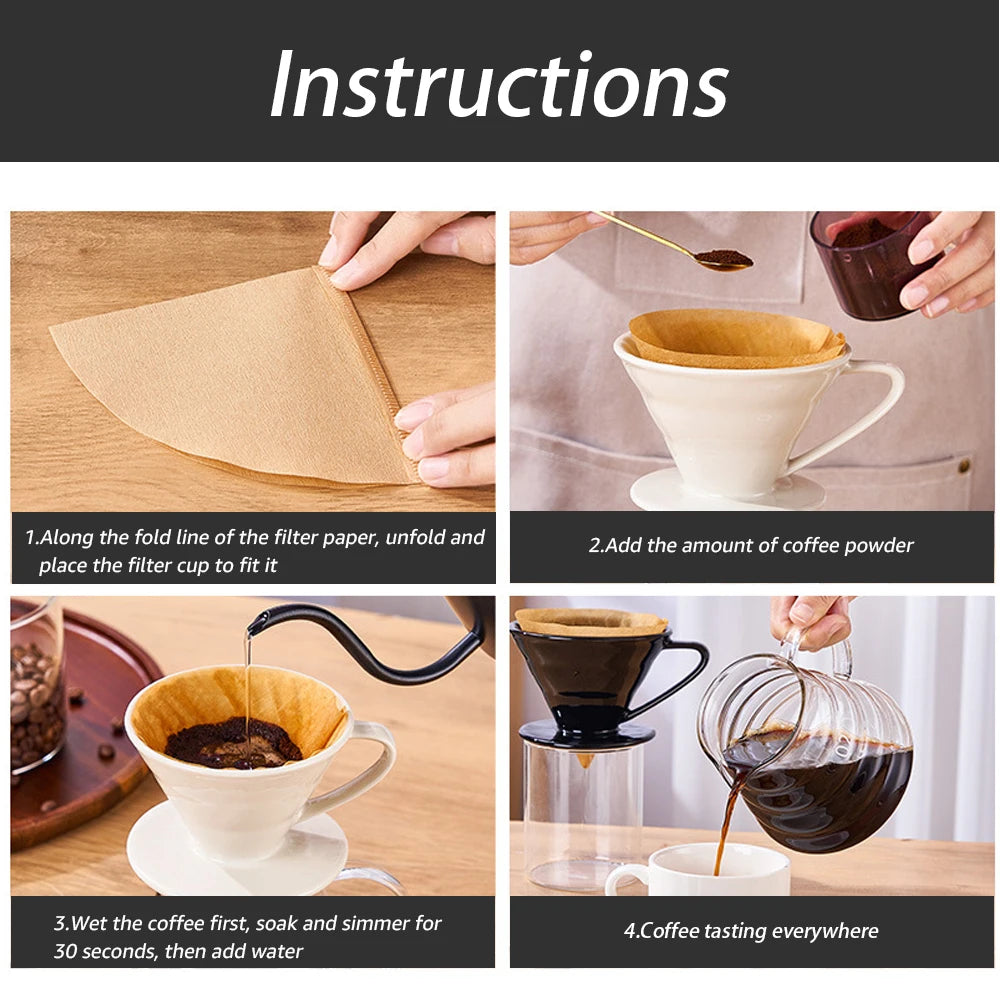 Instructions

1.Along the fold line of the filter paper, unfold and place the filter cup to fit it

2.Add the amount of coffee powder

3.Wet the coffee first, soak and simmer for 30 seconds, then add water

4.Coffee tasting everywhere