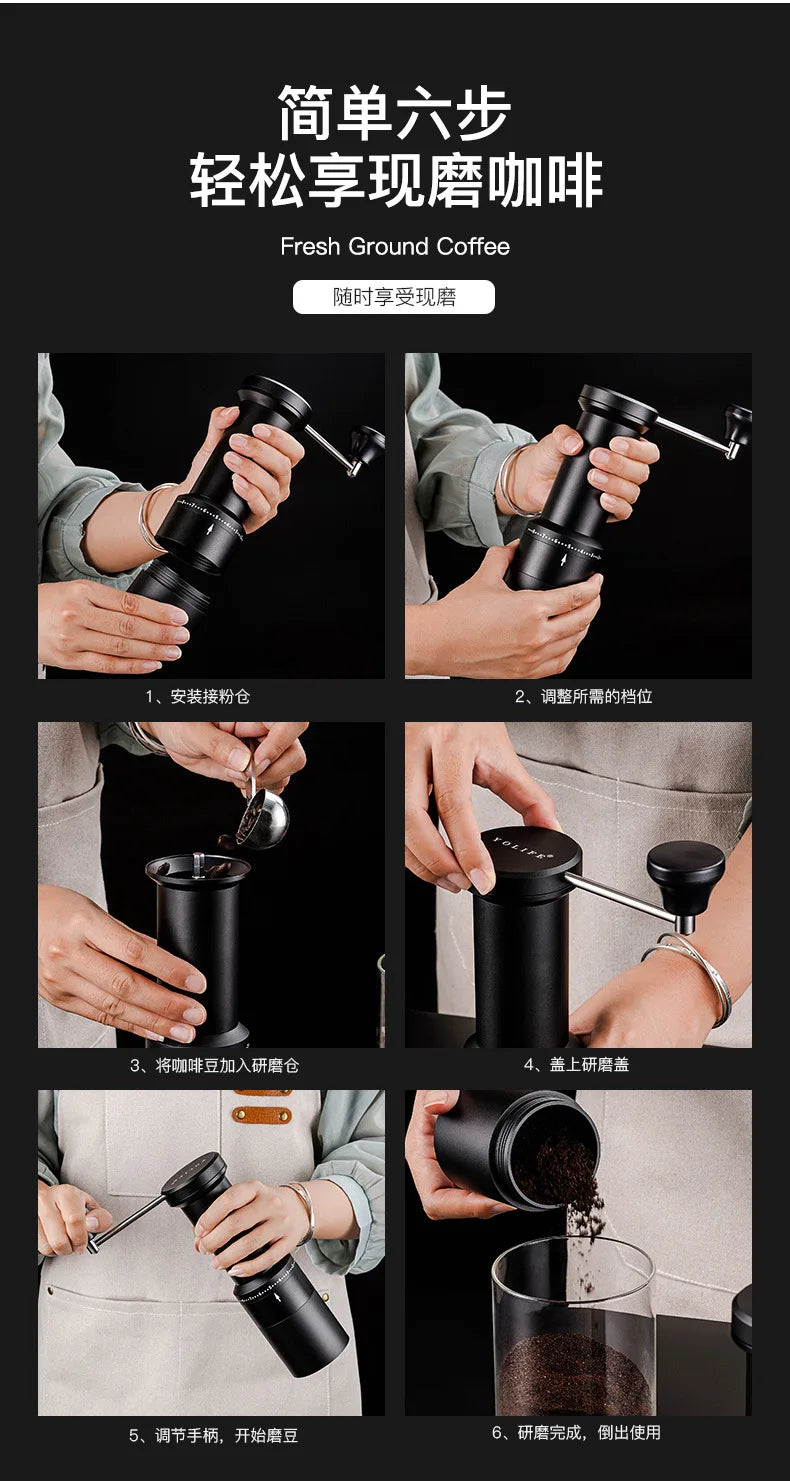 简单六步
轻松享现磨咖啡

Fresh Ground Coffee

随时享受现磨

1、安装接粉仓

2、调整所需的档位

3、将咖啡豆加入研磨仓

YOLIFE

4、盖上研磨盖

5、调节手柄，开始磨豆

6、研磨完成，倒出使用