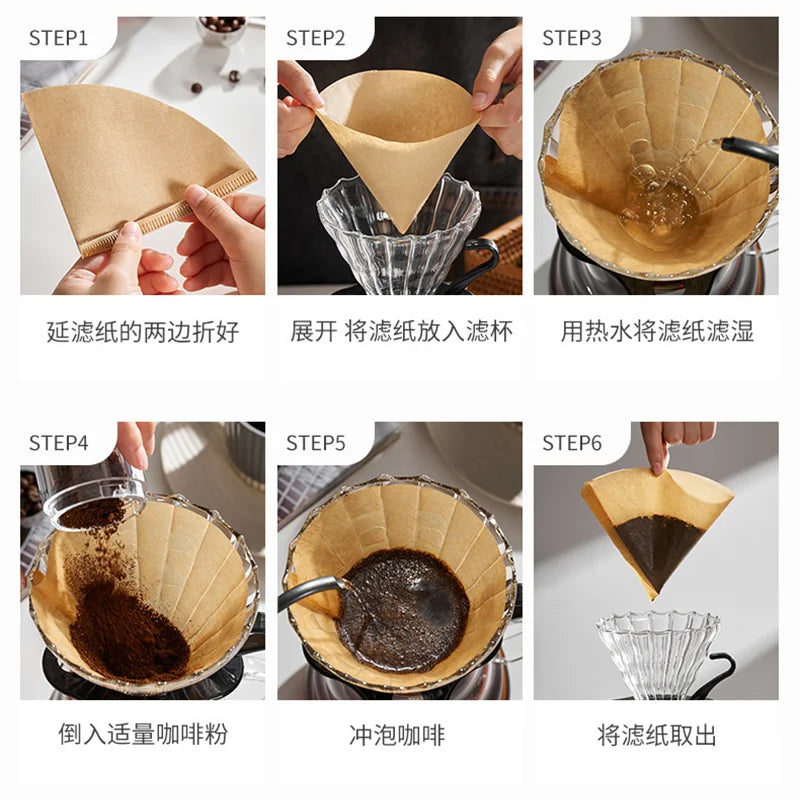 STEP1

延滤纸的两边折好

STEP2

展开 将滤纸放入滤杯

STEP3

用热水将滤纸滤湿

STEP4

倒入适量咖啡粉

STEP5

冲泡咖啡

STEP6

将滤纸取出