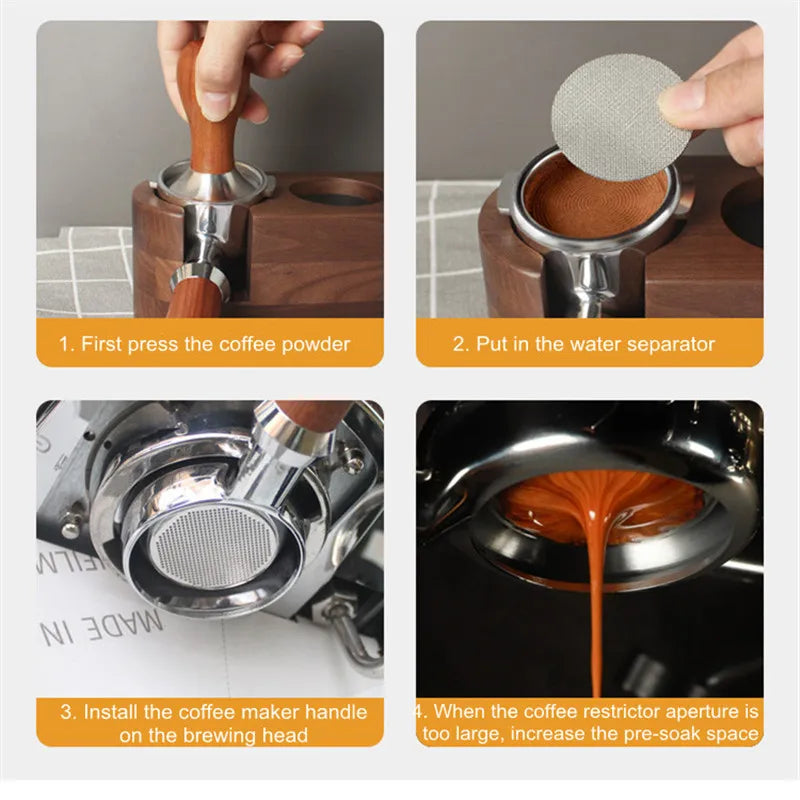 1. First press the coffee powder

2. Put in the water separator

MADE IN

3. Install the coffee maker handle on the brewing head

4. When the coffee restrictor aperture is too large, increase the pre-soak space